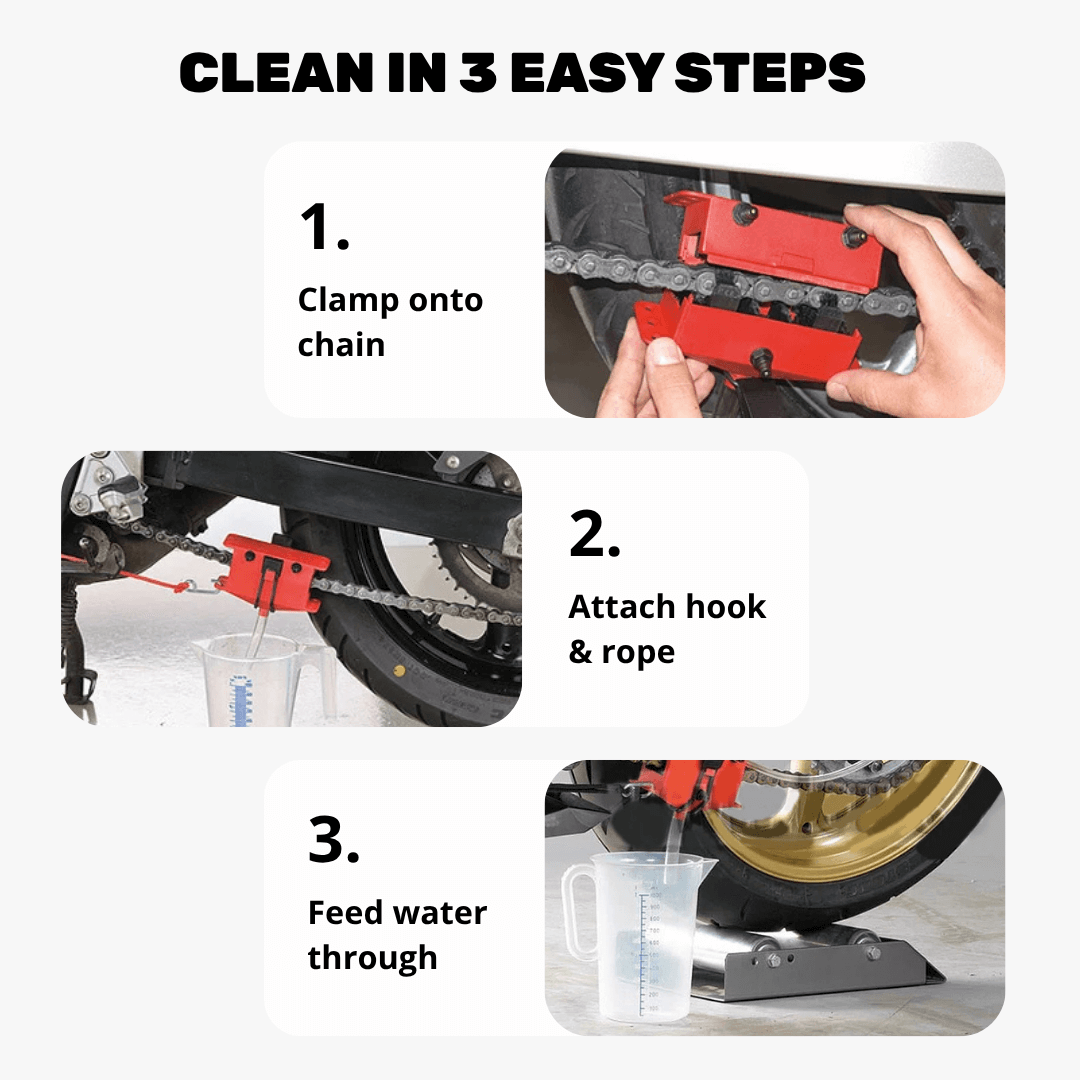 CLEAN IN 3 EASY STEPS

1.

Clamp onto chain

2.

Attach hook & rope

3.

Feed water through